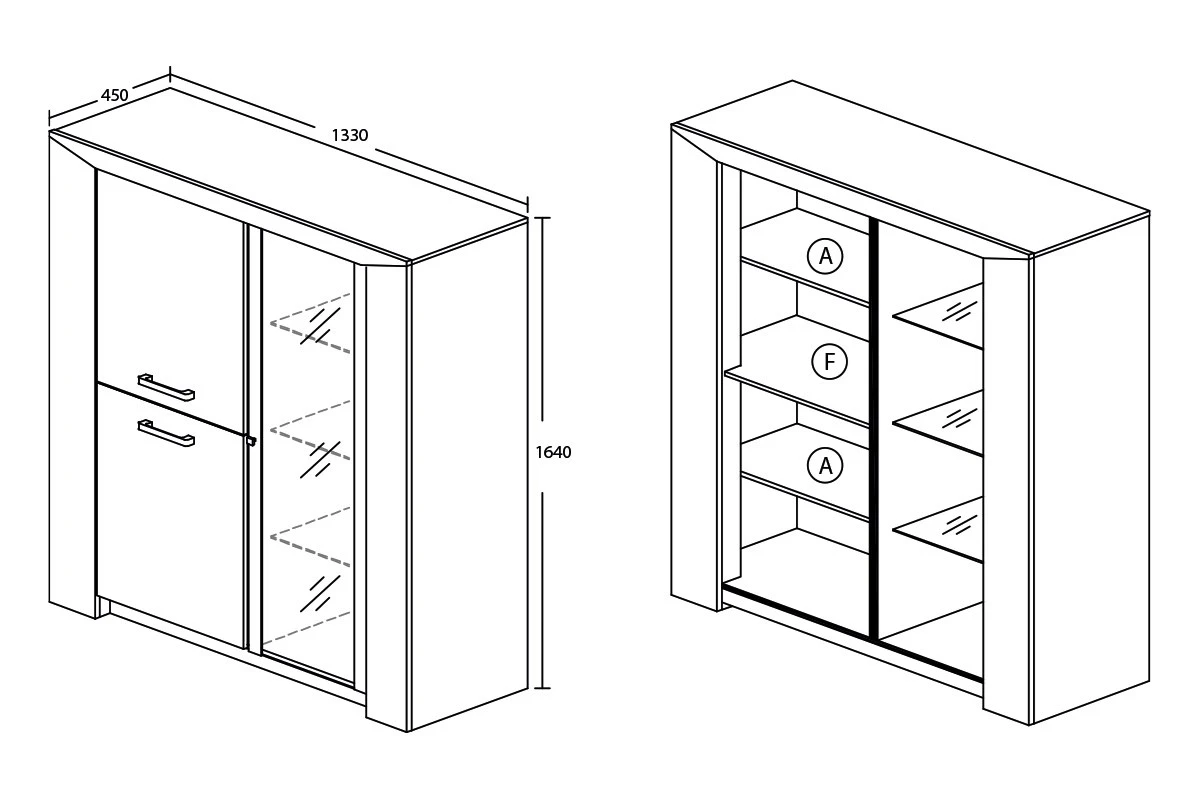 450
1330
1640
A
F
A