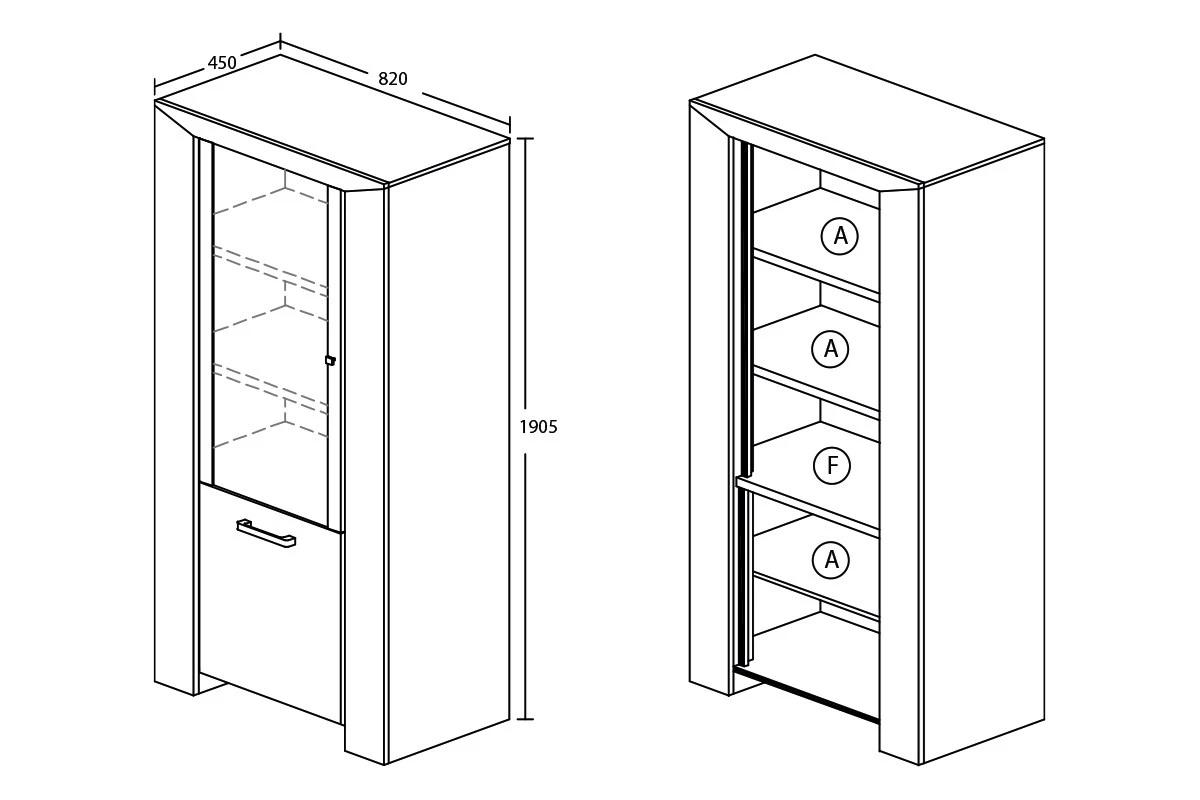 450
820
1905
A
A
F
A