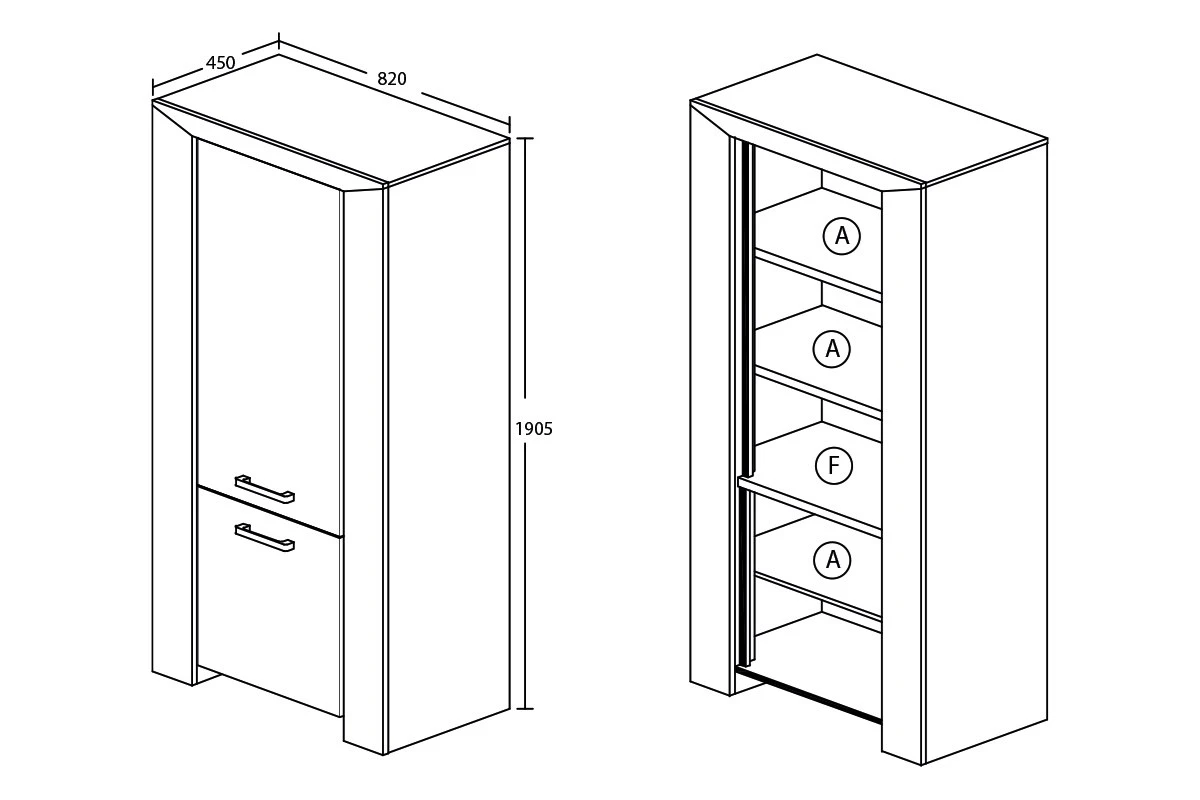 450
820
1905
A
A
F
A